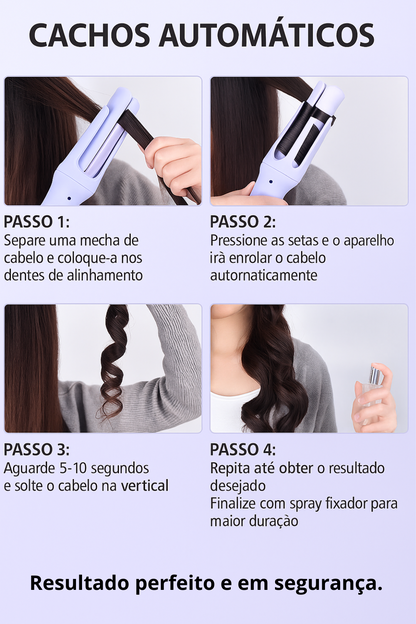 CACHOS AUTOMÁTICOS

PASSO 1:
Separe uma mecha de cabelo e coloque-a nos dentes de alinhamento

PASSO 2:
Pressione as setas e o aparelho irà enrolar o cabelo autornaticamente

PASSO 3:
Aguarde 5-10 segundos e solte o cabelo na vertical

PASSO 4:
Repita até obter o resultado desejado
Finalize com spray fixador para maior duração

Resultado perfeito e em segurança.