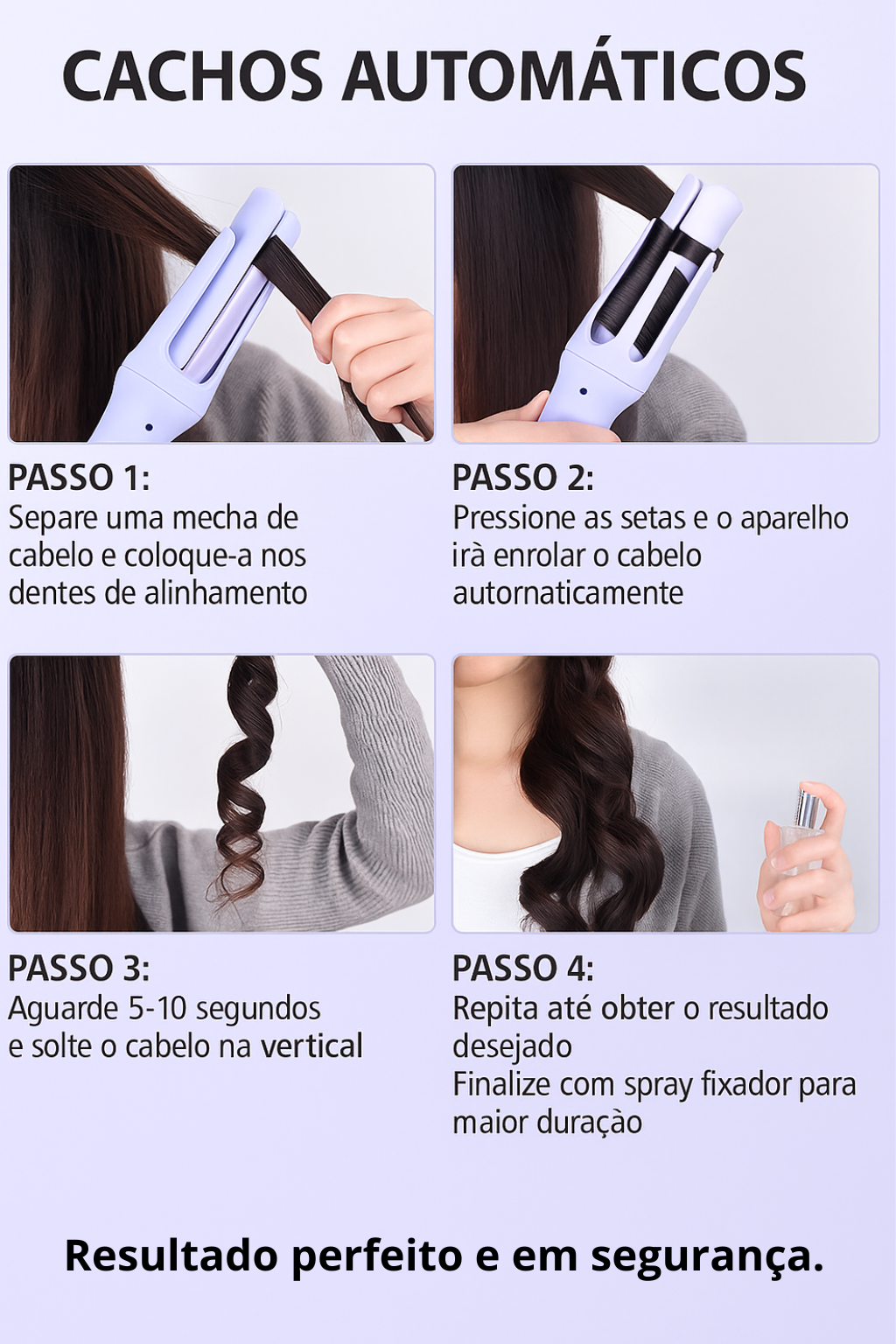 CACHOS AUTOMÁTICOS

PASSO 1:
Separe uma mecha de cabelo e coloque-a nos dentes de alinhamento

PASSO 2:
Pressione as setas e o aparelho irà enrolar o cabelo autornaticamente

PASSO 3:
Aguarde 5-10 segundos e solte o cabelo na vertical

PASSO 4:
Repita até obter o resultado desejado
Finalize com spray fixador para maior duraçào

Resultado perfeito e em segurança.