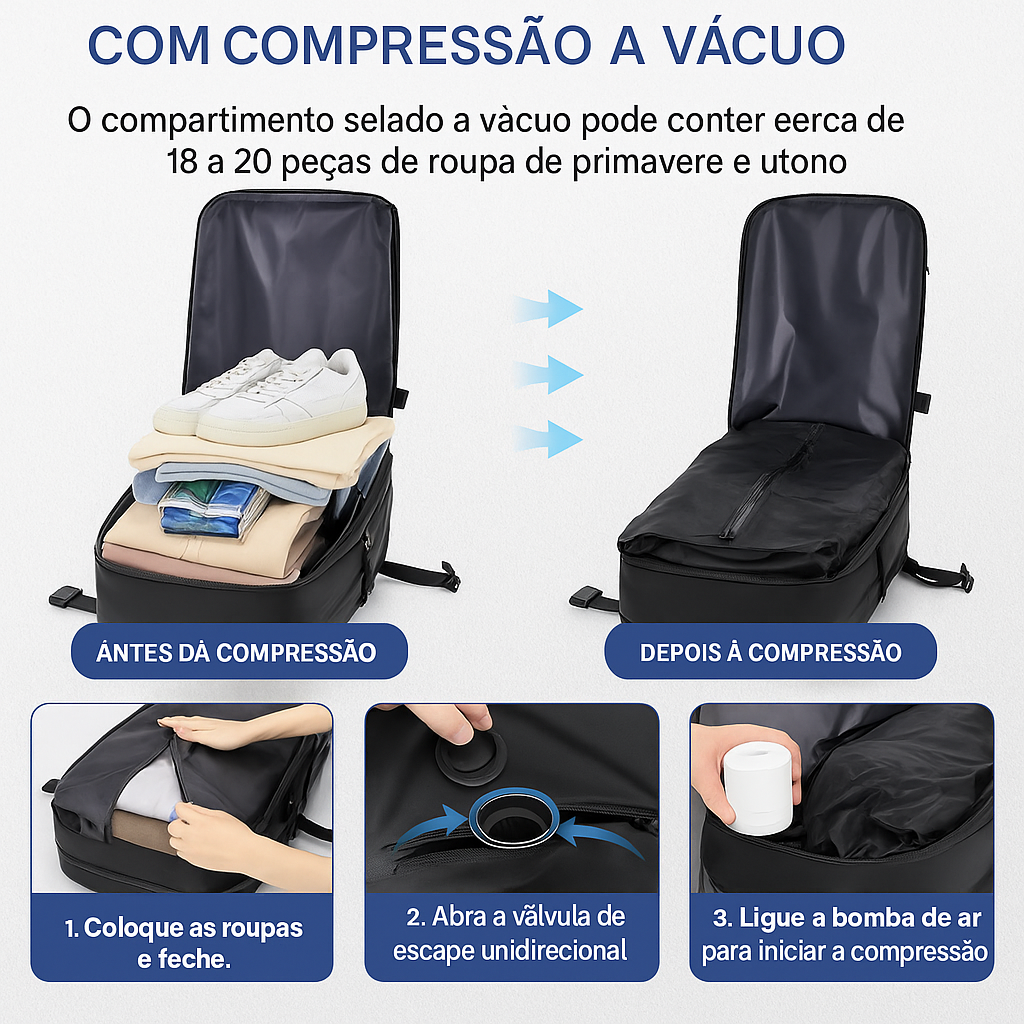 COM COMPRESSÃO A VÁCUO

O compartimento selado a vàcuo pode conter eerca de 18 a 20 peças de roupa de primavere e utono

ÁNTES DÀ COMPRESSÃO

DEPOIS À COMPRESSÃO

1. Coloque as roupas e feche.

2. Abra a vãlvula de escape unidirecional

3. Ligue a bomba de ar para iniciar a compressão